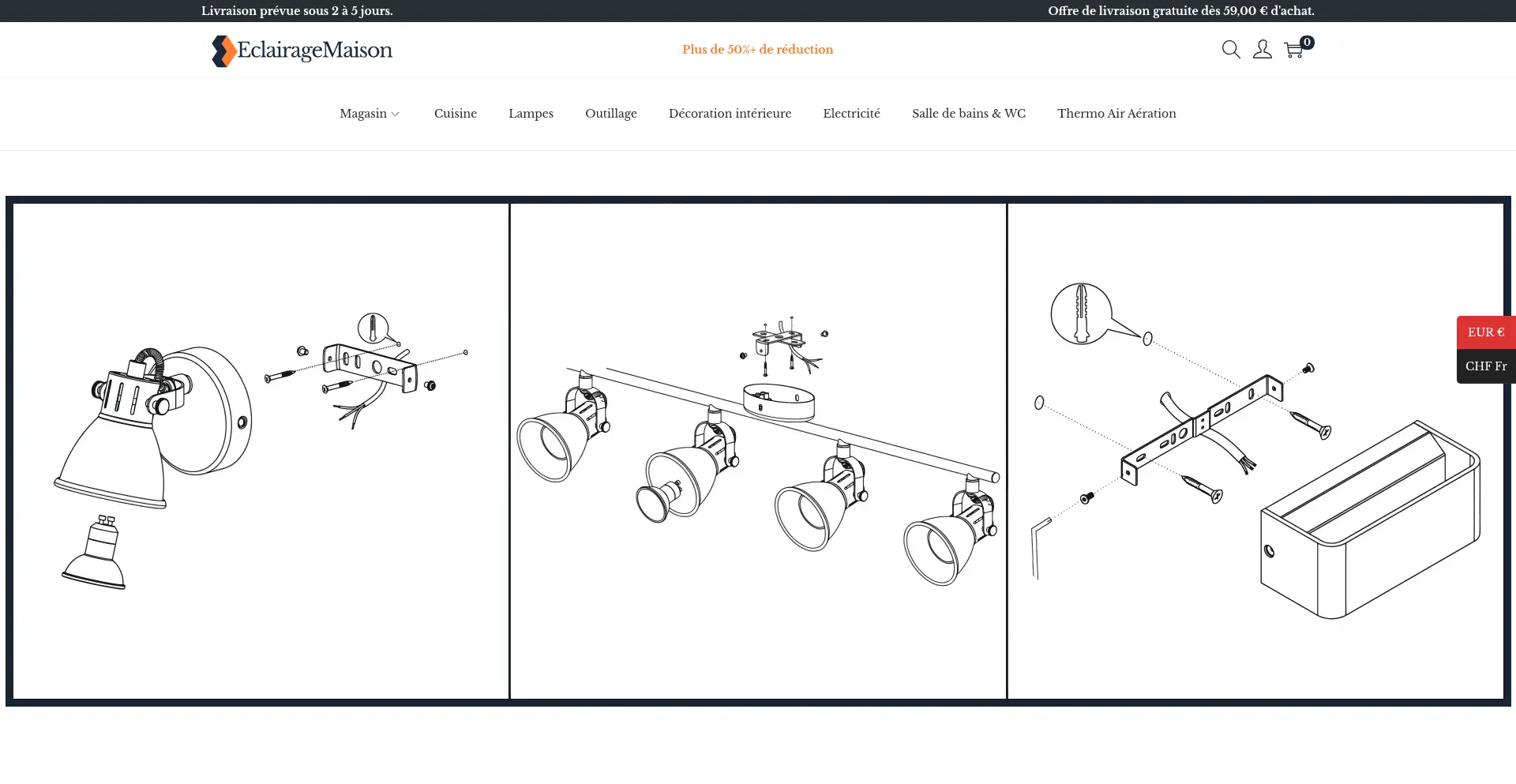 Livraison prévue sous 2 à 5 jours.

Offre de livraison gratuite dès 59,00 € d'achat.

EclairageMaison

Plus de 50%+ de réduction

0

Magasin

Cuisine

Lampes

Outillage

Décoration intérieure

Electricité

Salle de bains & WC

Thermo Air Aération

EUR €

CHF Fr